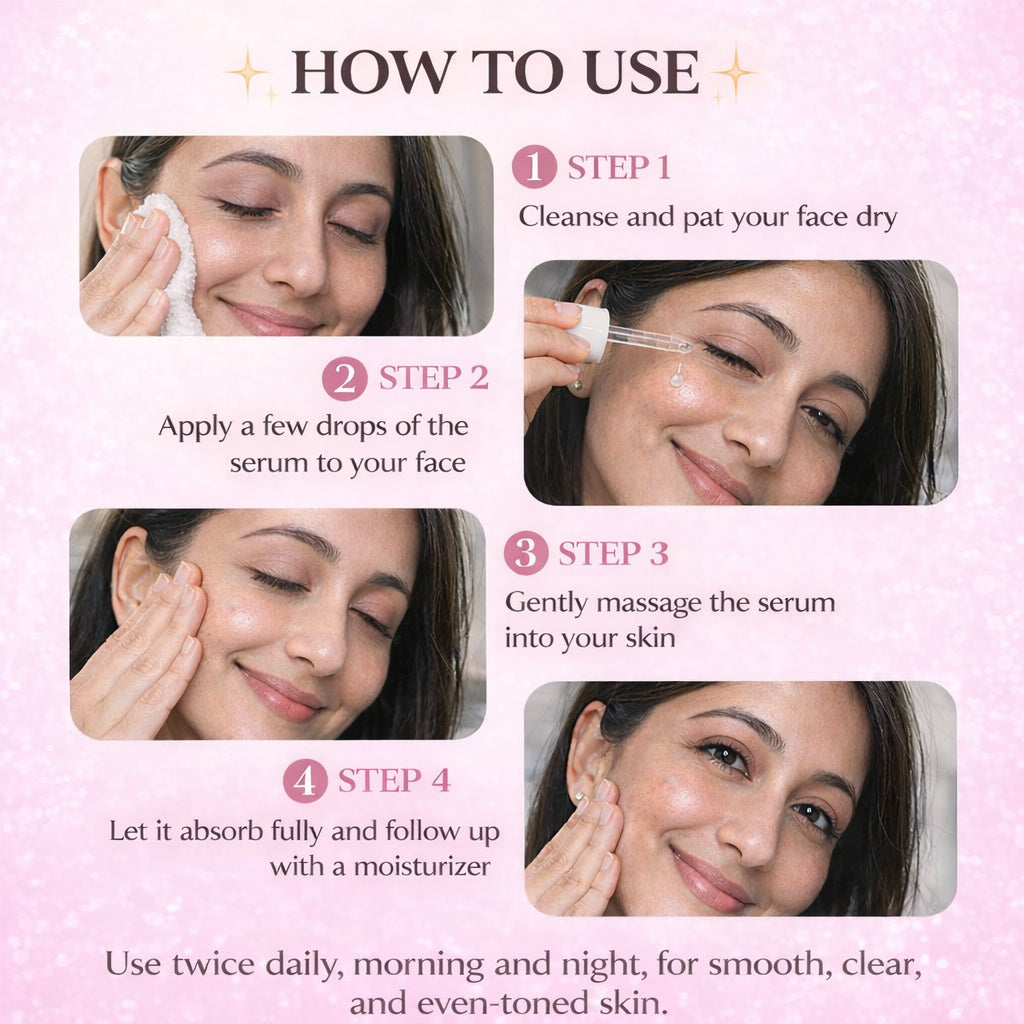 HOW TO USE

1 STEP 1
Cleanse and pat your face dry

2 STEP 2
Apply a few drops of the serum to your face

3 STEP 3
Gently massage the serum into your skin

4 STEP 4
Let it absorb fully and follow up with a moisturizer

Use twice daily, morning and night, for smooth, clear, and even-toned skin.